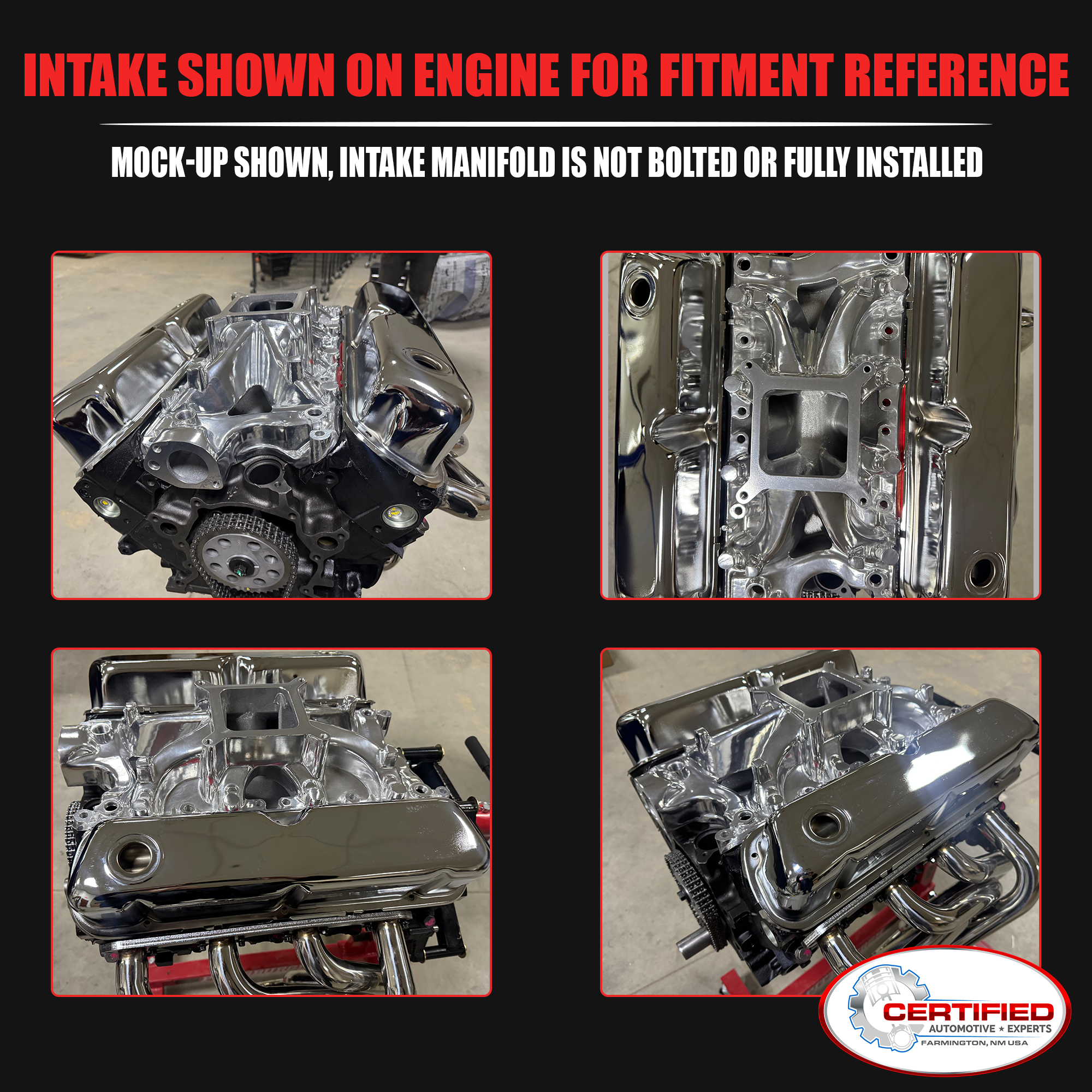 INTAKE SHOWN ON ENGINE FOR FITMENT REFERENCE

MOCK-UP SHOWN, INTAKE MANIFOLD IS NOT BOLTED OR FULLY INSTALLED

CERTIFIED
AUTOMOTIVE ★ EXPERTS
FARMINGTON, NM USA